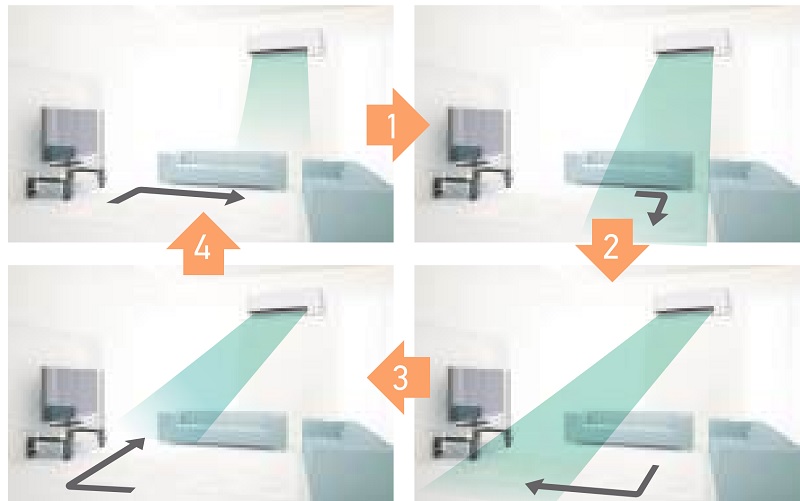 1

2

3

4